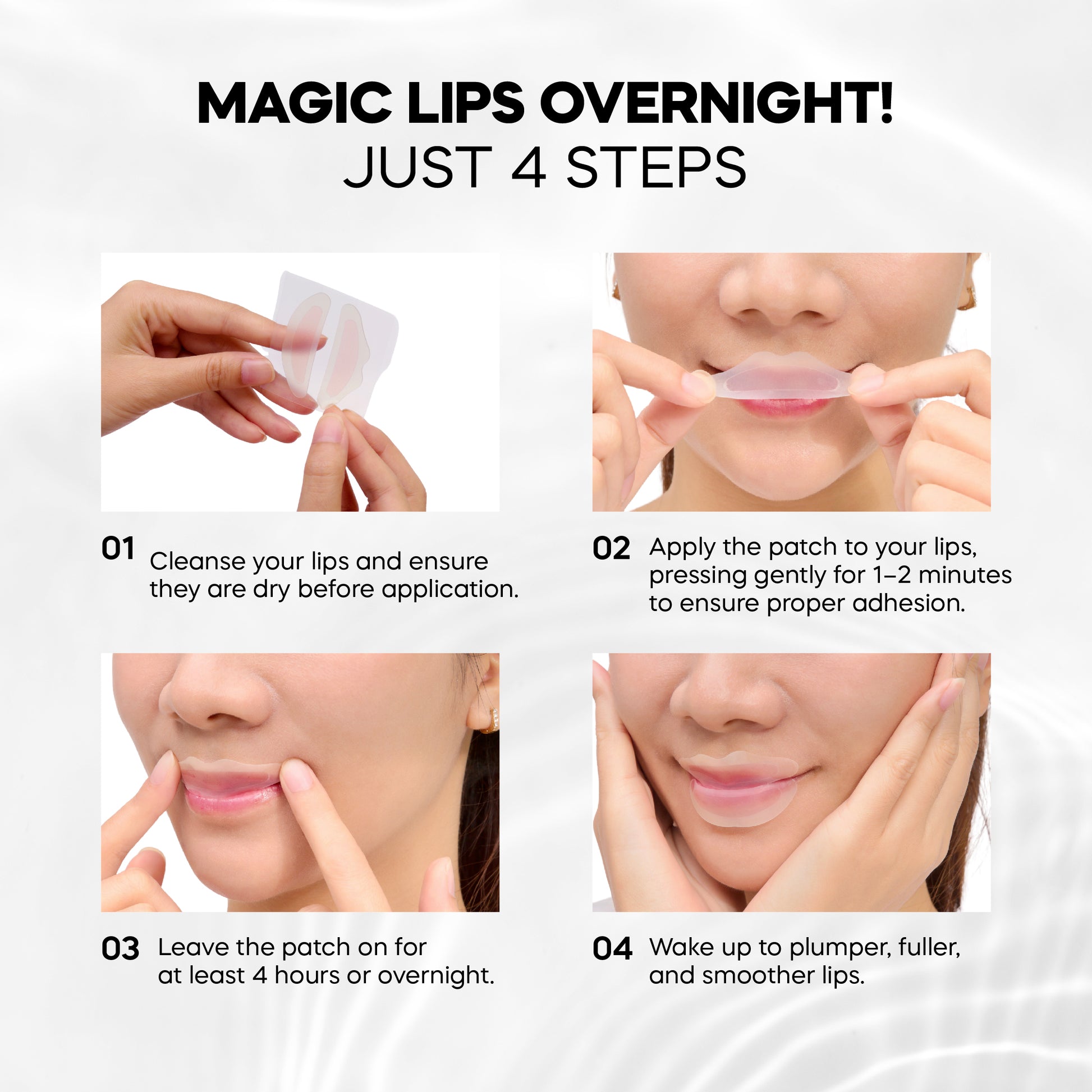 MAGIC LIPS OVERNIGHT!
JUST 4 STEPS

01 Cleanse your lips and ensure they are dry before application.

02 Apply the patch to your lips, pressing gently for 1–2 minutes to ensure proper adhesion.

03 Leave the patch on for at least 4 hours or overnight.

04 Wake up to plumper, fuller, and smoother lips.